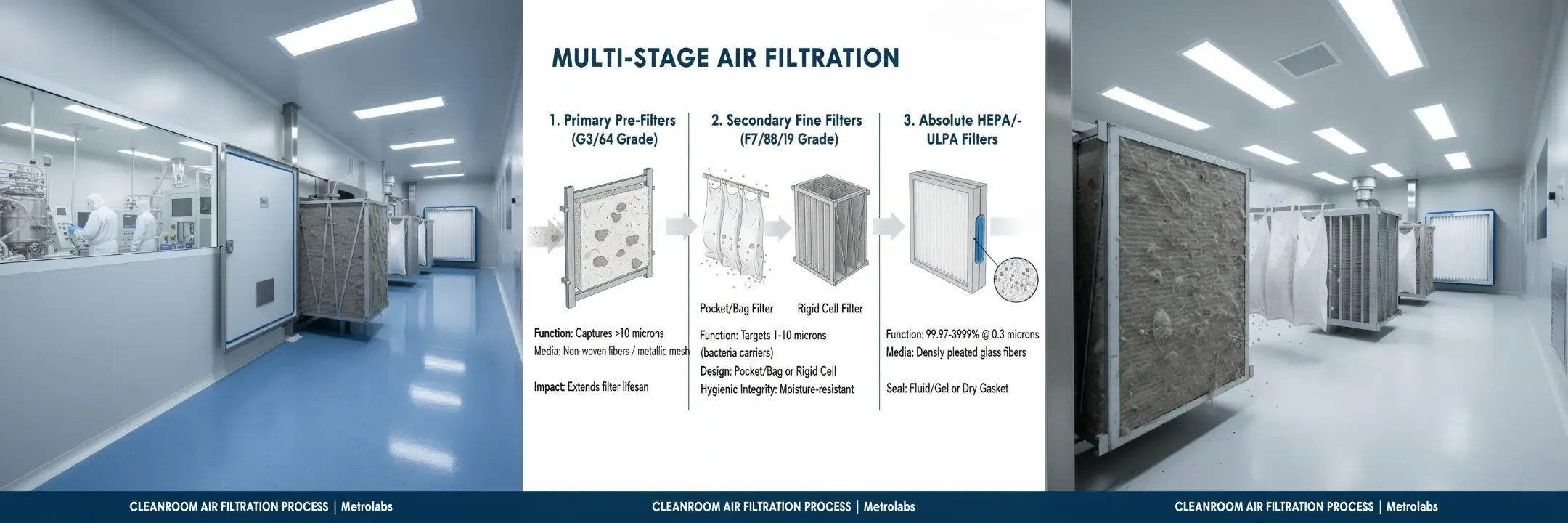 MULTI-STAGE AIR FILTRATION

1. Primary Pre-Filters (G3/64 Grade)

Function: Captures >10 microns
Media: Non-woven fibers / metallic mesh

Impact: Extends filter lifesan

2. Secondary Fine Filters (F7/88/19 Grade)

Pocket/Bag Filter

Rigid Cell Filter

Function: Targets 1-10 microns (bacteria carriers)
Design: Pocket/Bag or Rigid Cell
Hygienic Integrity: Moisture-resistant

3. Absolute HEPA/-ULPA Filters

Function: 99.97-3999% @ 0.3 microns
Media: Densly pleated glass fibers

Seal: Fluid/Gel or Dry Gasket

CLEANROOM AIR FILTRATION PROCESS | Metrolabs

CLEANROOM AIR FILTRATION PROCESS | Metrolabs

CLEANROOM AIR FILTRATION PROCESS | Metrolabs