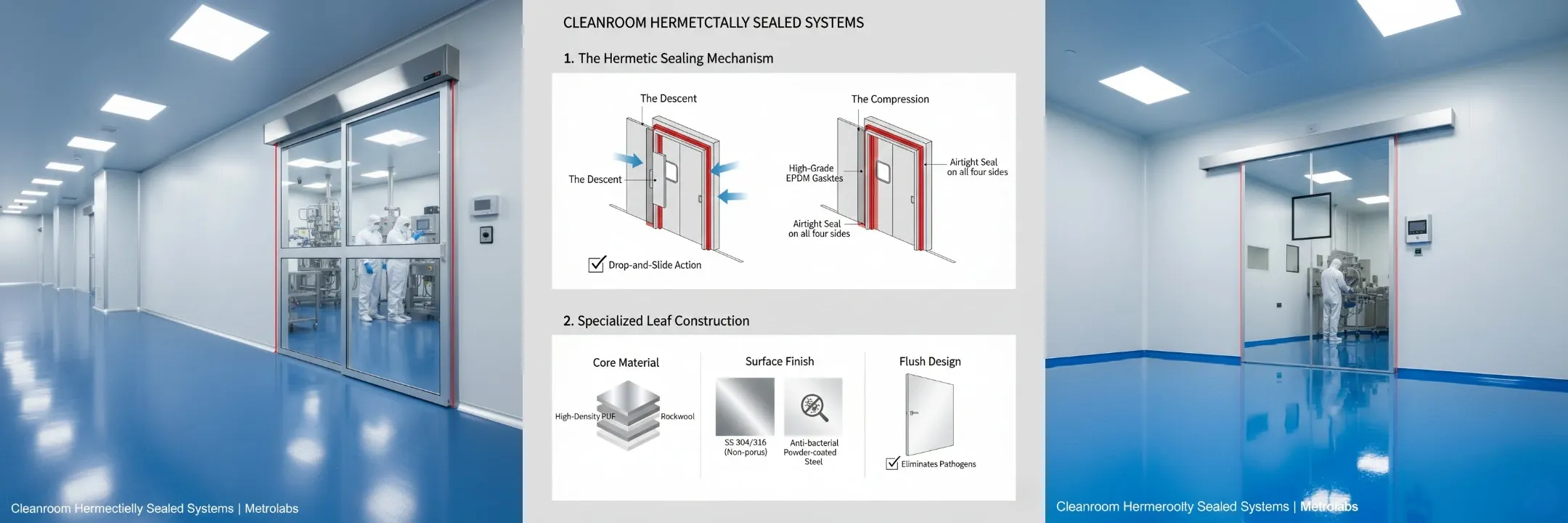 Cleanroom Hermectielly Sealed Systems | Metrolabs

CLEANROOM HERMETCTALLY SEALED SYSTEMS

1. The Hermetic Sealing Mechanism

The Descent

The Descent

Drop-and-Slide Action

The Compression

High-Grade EPDM Gasktes

Airtight Seal on all four sides

Airtight Seal on all four sides

2. Specialized Leaf Construction

Core Material

High-Density PUF

Rockwool

Surface Finish

SS 304/316 (Non-porus)

Anti-bacterial Powder-coated Steel

Flush Design

Eliminates Pathogens

Cleanroom Hermeroolty Sealed Systems | Metrolabs