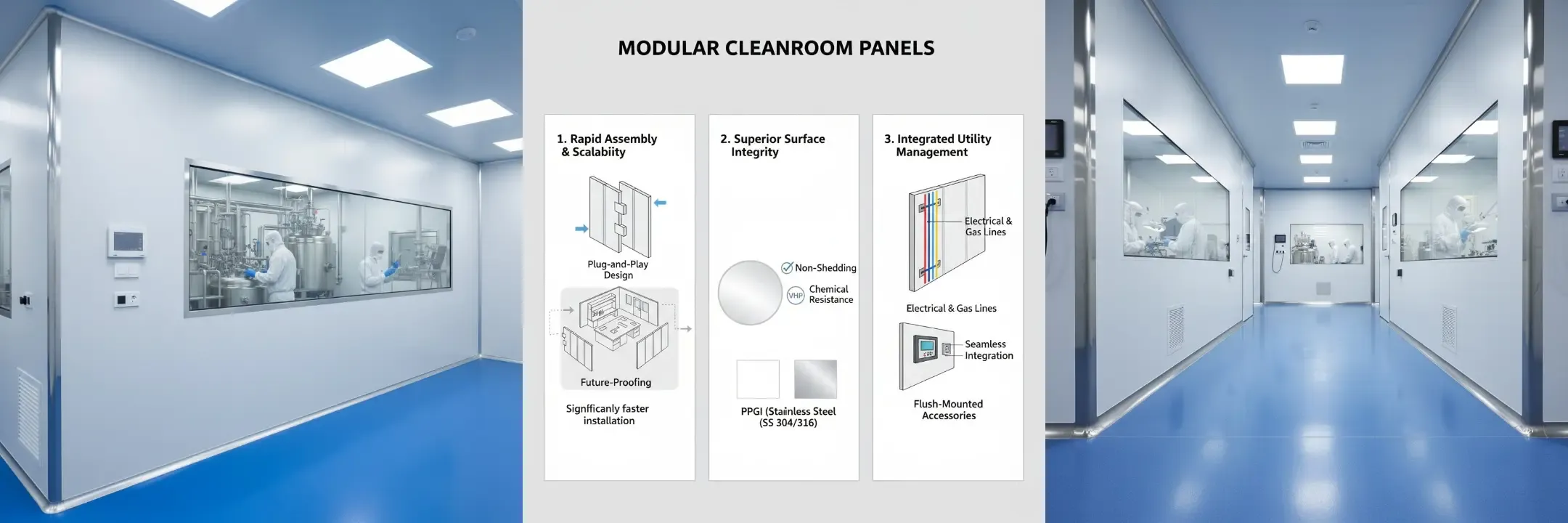 MODULAR CLEANROOM PANELS

1. Rapid Assembly & Scalabiity

Plug-and-Play Design

Future-Proofing

Signfficanly faster installation

2. Superior Surface Integrity

Non-Shedding

VHP

Chemical Resistance

PPGI (Stainless Steel (SS 304/316)

3. Integrated Utility Management

Electrical & Gas Lines

Electrical & Gas Lines

Seamless Integration

Flush-Mounted Accessories